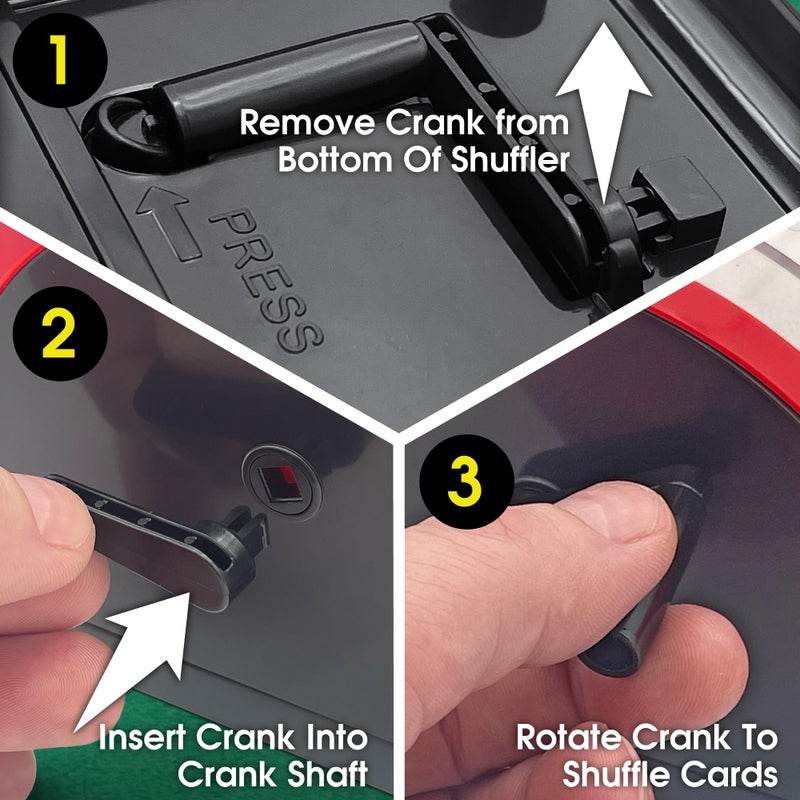 1

Remove Crank from Bottom Of Shuffler

PRESS

2

Insert Crank Into Crank Shaft

3

Rotate Crank To Shuffle Cards